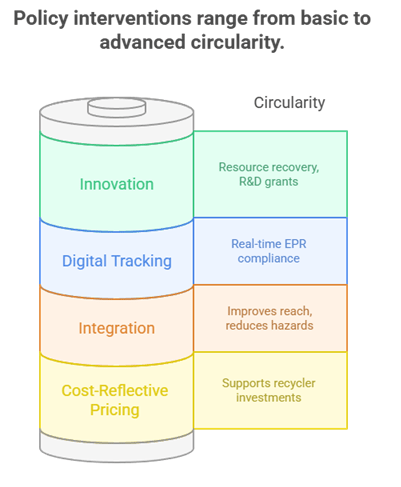 Policy interventions range from basic to advanced circularity.

Circularity

Innovation

Resource recovery, R&D grants

Digital Tracking

Real-time EPR compliance

Integration

Improves reach, reduces hazards

Cost-Reflective Pricing

Supports recycler investments