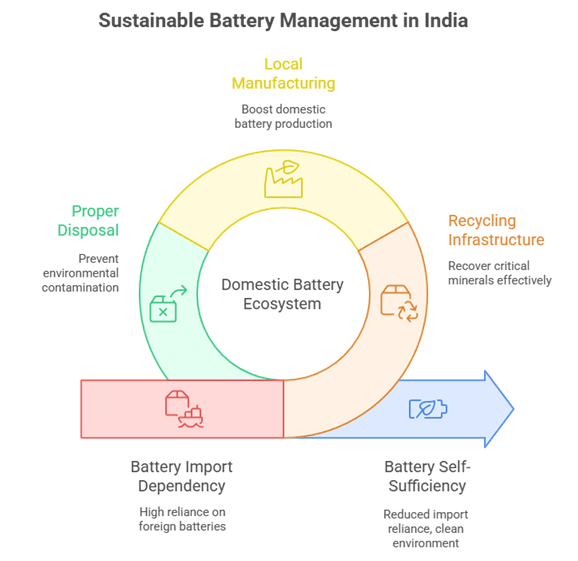 Sustainable Battery Management in India

Local Manufacturing

Boost domestic battery production

Proper Disposal

Prevent environmental contamination

Domestic Battery Ecosystem

Recycling Infrastructure

Recover critical minerals effectively

Battery Import Dependency

High reliance on foreign batteries

Battery Self-Sufficiency

Reduced import reliance, clean environment