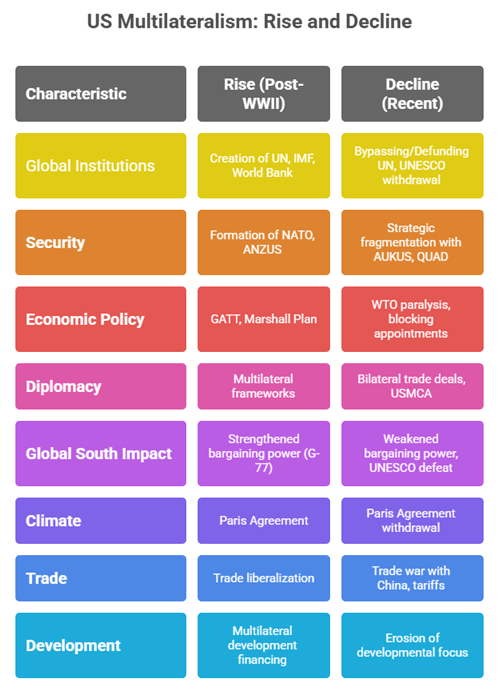 US Multilateralism: Rise and Decline

| Characteristic | Rise (Post-WWII) | Decline (Recent) |
|---|---|---|
| Global Institutions | Creation of UN, IMF, World Bank | Bypassing/Defunding UN, UNESCO withdrawal |
| Security | Formation of NATO, ANZUS | Strategic fragmentation with AUKUS, QUAD |
| Economic Policy | GATT, Marshall Plan | WTO paralysis, blocking appointments |
| Diplomacy | Multilateral frameworks | Bilateral trade deals, USMCA |
| Global South Impact | Strengthened bargaining power (G-77) | Weakened bargaining power, UNESCO defeat |
| Climate | Paris Agreement | Paris Agreement withdrawal |
| Trade | Trade liberalization | Trade war with China, tariffs |
| Development | Multilateral development financing | Erosion of developmental focus |